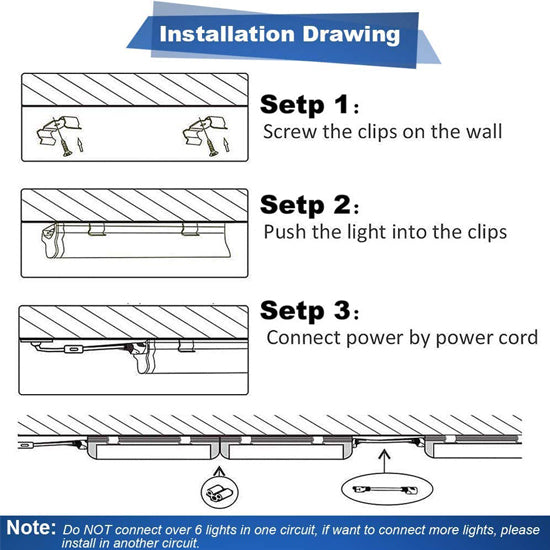 Installation Drawing

Setp 1:
Screw the clips on the wall

Setp 2:
Push the light into the clips

Setp 3:
Connect power by power cord

Note: Do NOT connect over 6 lights in one circuit, if want to connect more lights, please install in another circuit.