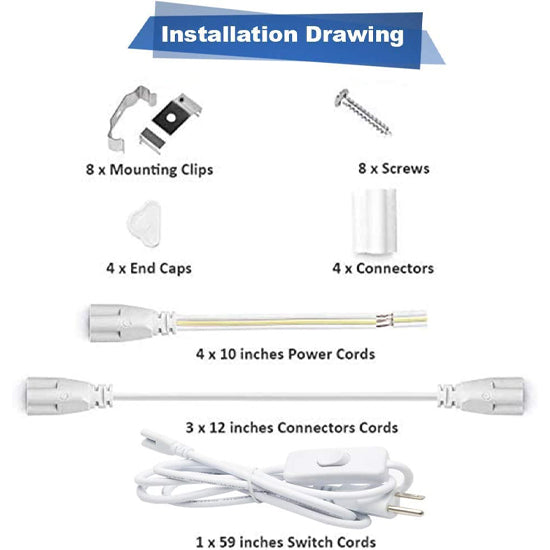 Installation Drawing

8 x Mounting Clips

8 x Screws

4 x End Caps

4 x Connectors

4 x 10 inches Power Cords

3 x 12 inches Connectors Cords

1 x 59 inches Switch Cords